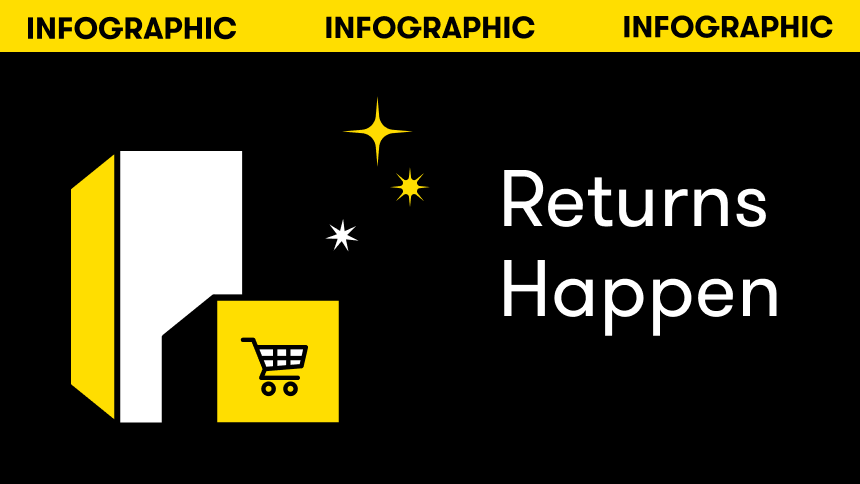 INFOGRAPHIC INFOGRAPHIC INFOGRAPHIC

Returns Happen